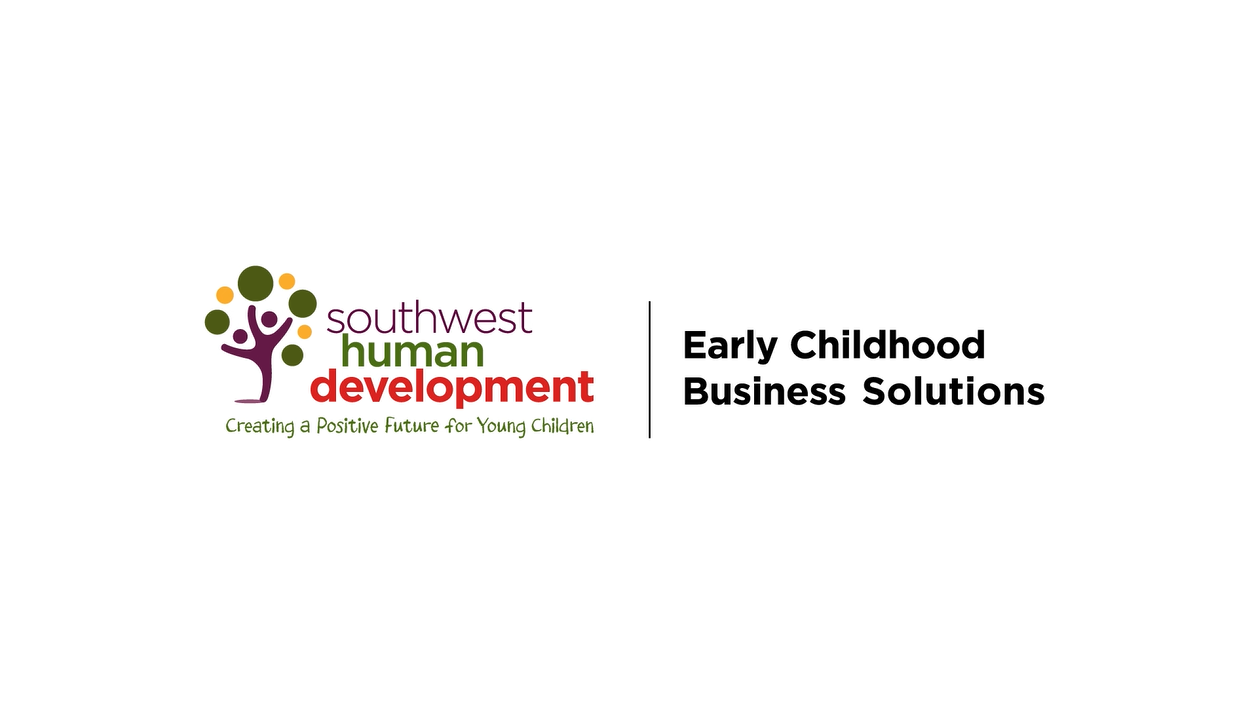 southwest
human
development
Creating a Positive Future for Young Children

Early Childhood
Business Solutions